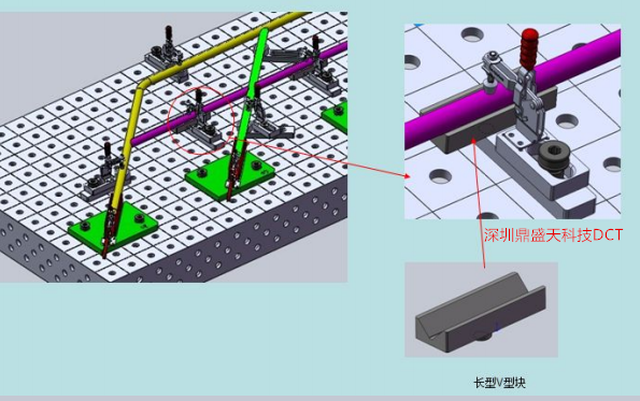 深圳鼎盛天科技DCT

长型V型块