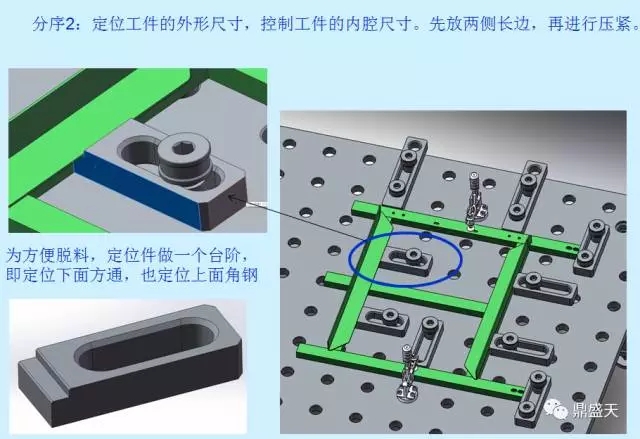 分序2：定位工件的外形尺寸，控制工件的内腔尺寸。先放两侧长边，再进行压紧。

为方便脱料，定位件做一个台阶，即定位下面方通，也定位上面角钢

鼎盛天