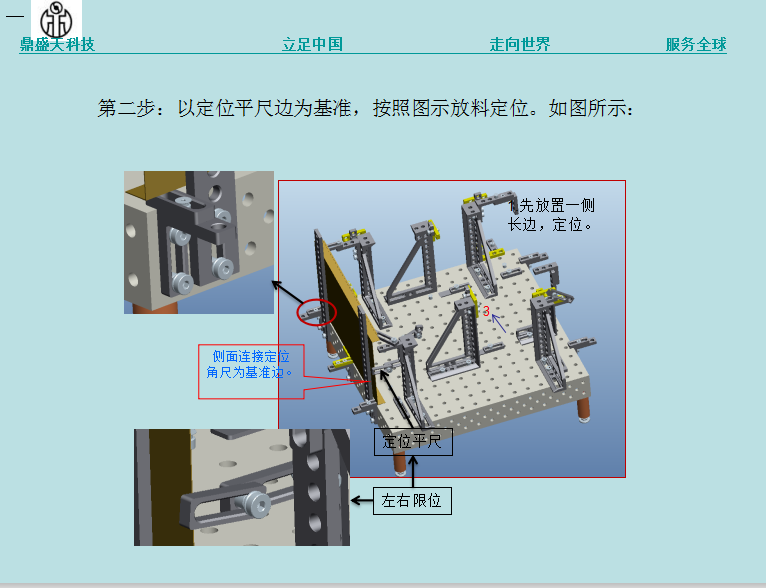 鼎盛天科技　立足中国　走向世界　服务全球

第二步：以定位平尺边为基准，按照图示放料定位。如图所示：

1先放置一侧长边，定位。

3

侧面连接定位角尺为基准边。

定位平尺

左右限位