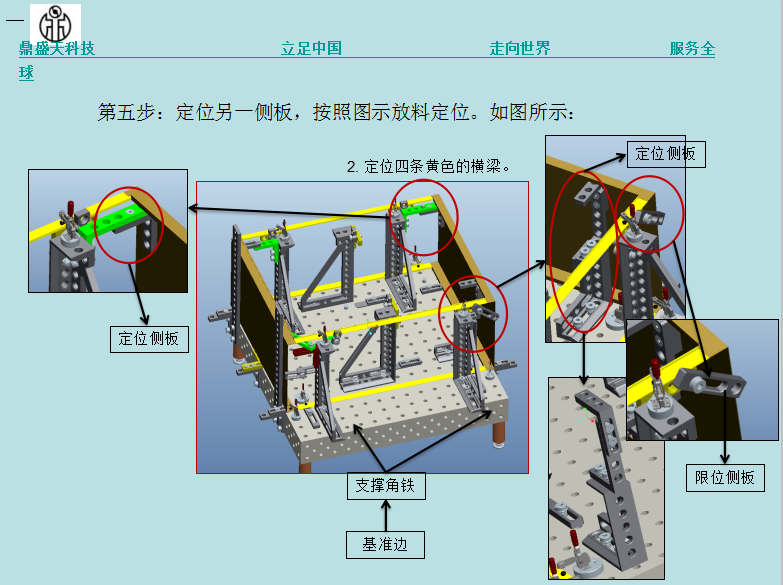 鼎盛天科技 立足中国 走向世界 服务全球

第五步：定位另一侧板，按照图示放料定位。如图所示：

2. 定位四条黄色的横梁。

定位侧板

定位侧板

支撑角铁

基准边

限位侧板