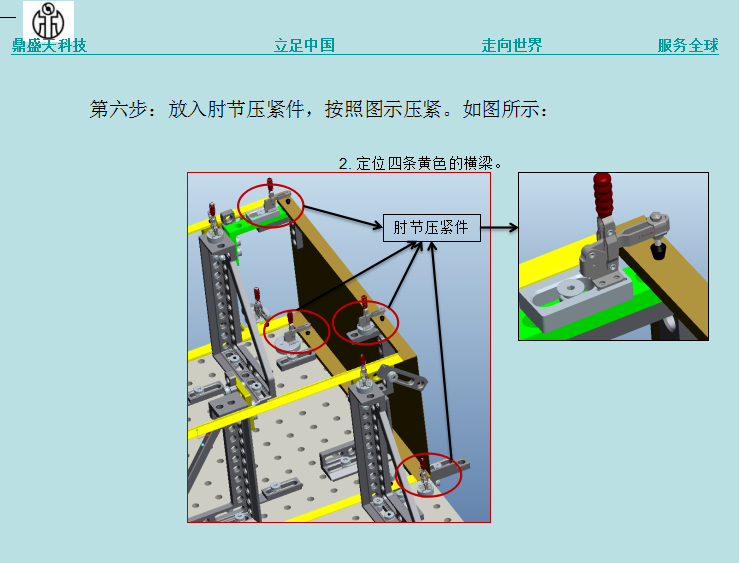 鼎盛天科技　立足中国　走向世界　服务全球

第六步：放入肘节压紧件，按照图示压紧。如图所示：

2. 定位四条黄色的横梁。

肘节压紧件