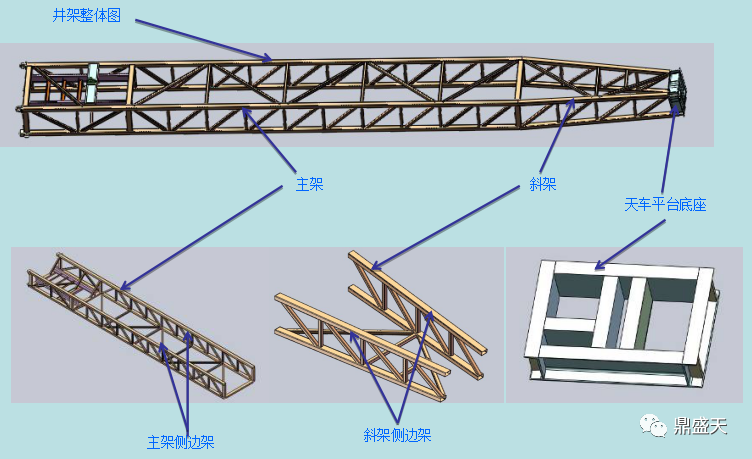 井架整体图

主架

斜架

天车平台底座

主架侧边架

斜架侧边架

鼎盛天