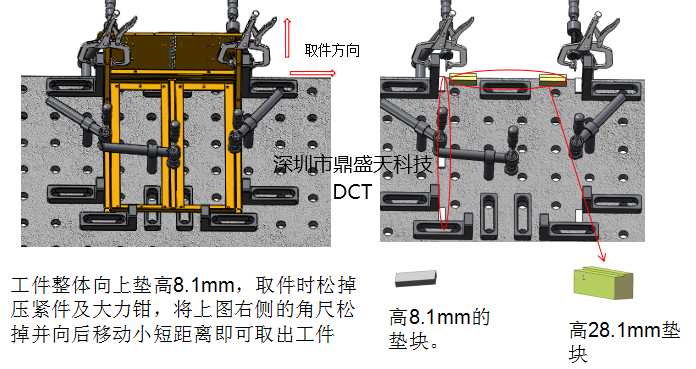 取件方向

深圳市鼎盛天科技
DCT

工件整体向上垫高8.1mm，取件时松掉压紧件及大力钳，将上图右侧的角尺松掉并向后移动小短距离即可取出工件

高8.1mm的垫块。

高28.1mm垫块